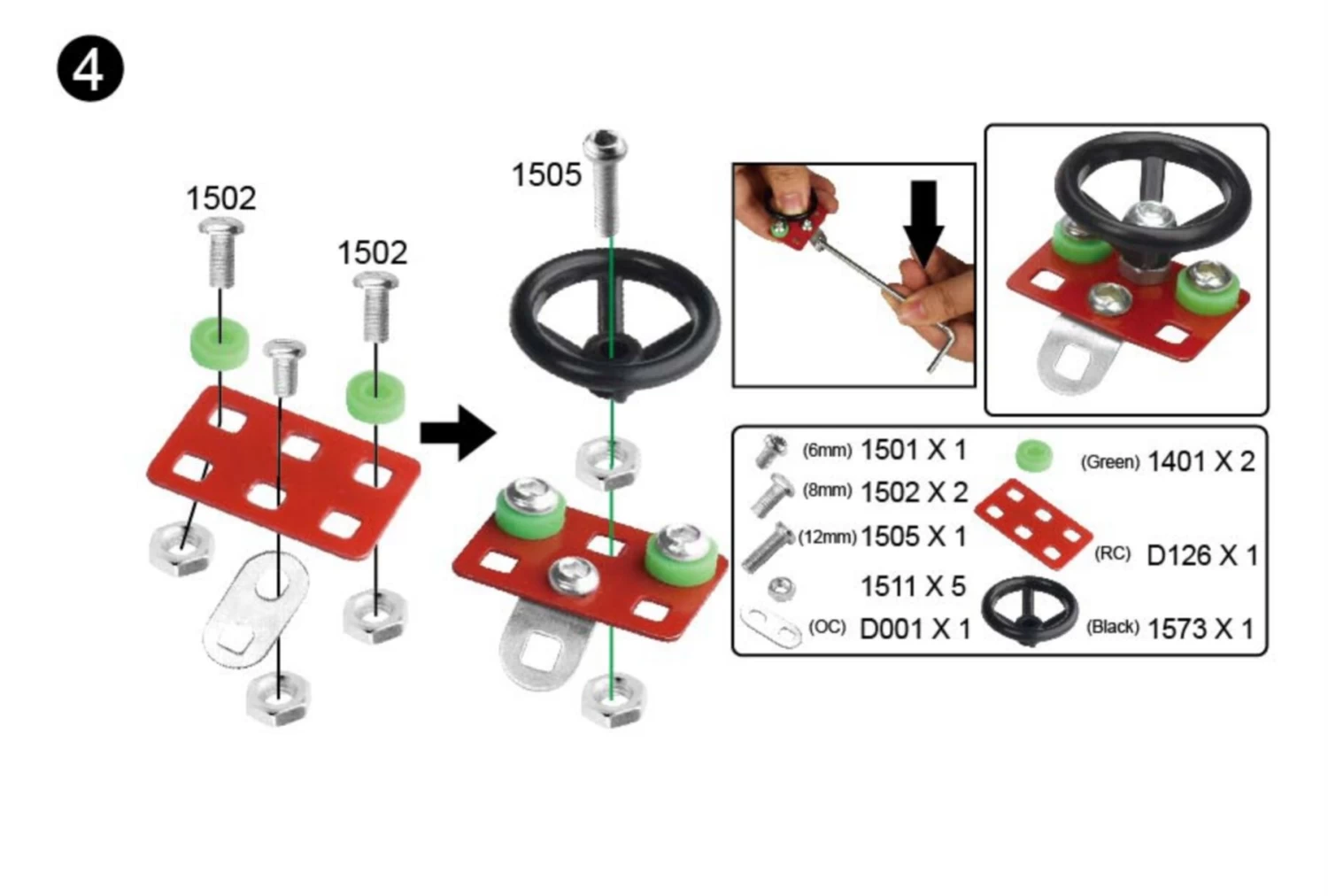 4

1502

1502

1505

(6mm) 1501 X 1
(8mm) 1502 X 2
(12mm) 1505 X 1
1511 X 5
(OC) D001 X 1
(Green) 1401 X 2
(RC) D126 X 1
(Black) 1573 X 1